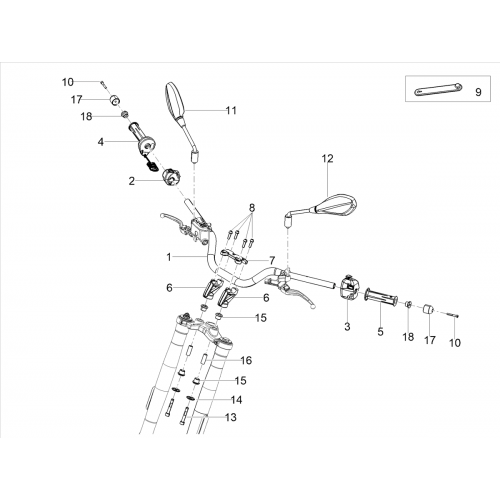 10
17
18
4
2
11
9
12
8
1
7
6
6
15
3
5
18
17
10
16
15
14
13